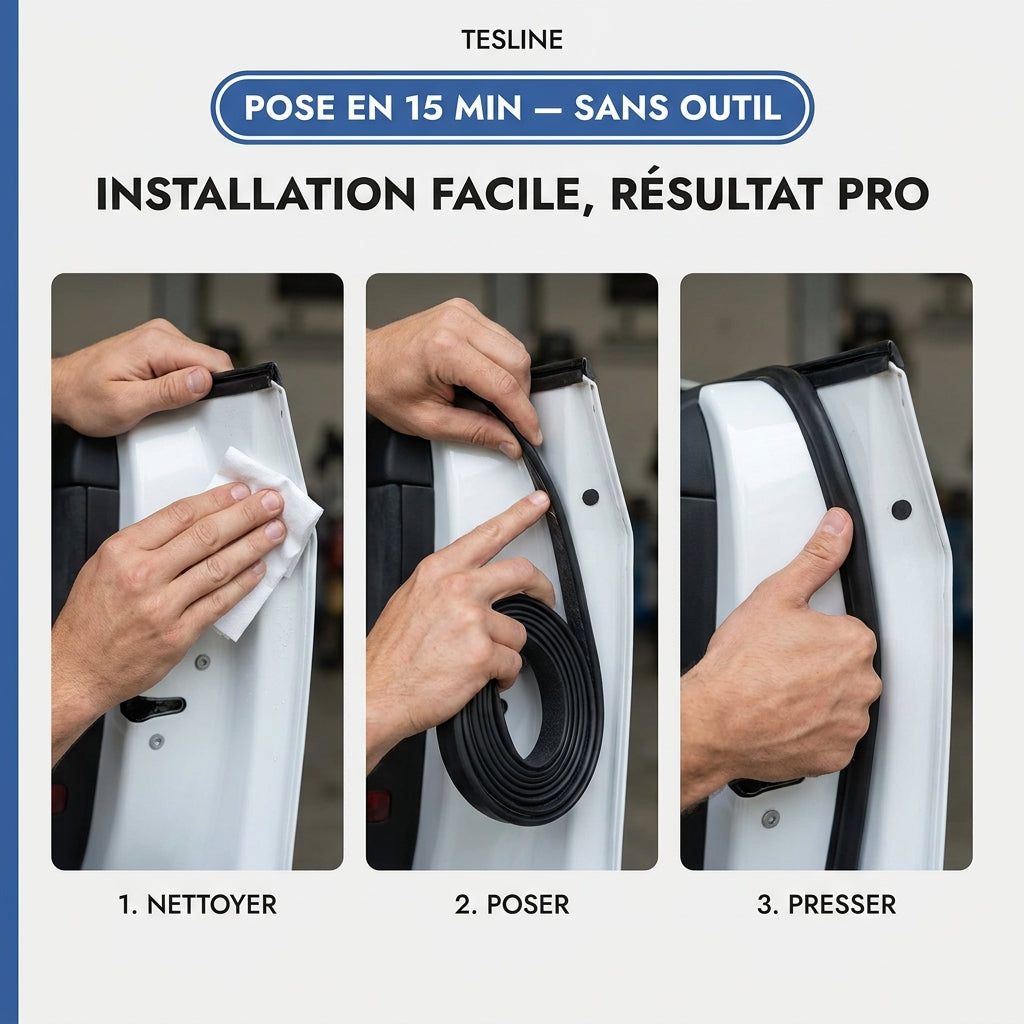 TESLINE

POSE EN 15 MIN — SANS OUTIL

INSTALLATION FACILE, RÉSULTAT PRO

1. NETTOYER

2. POSER

3. PRESSER