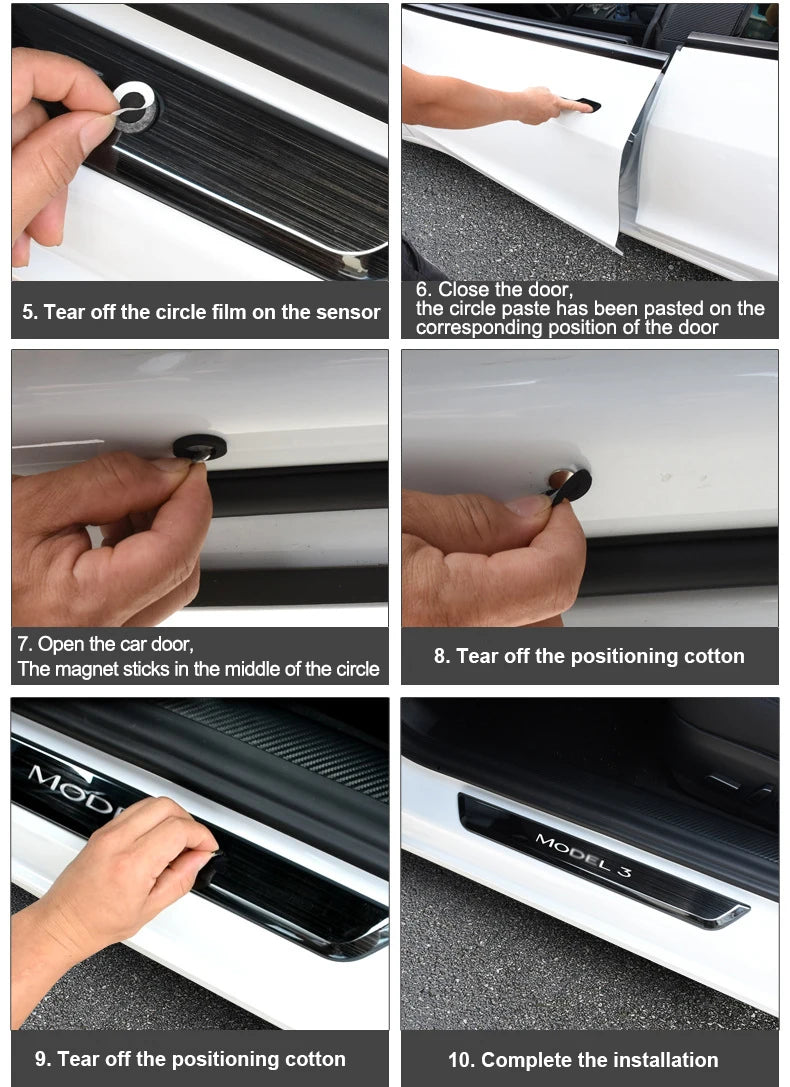 5. Tear off the circle film on the sensor

6. Close the door, the circle paste has been pasted on the corresponding position of the door

7. Open the car door, The magnet sticks in the middle of the circle

8. Tear off the positioning cotton

MODE

9. Tear off the positioning cotton

MODEL 3

10. Complete the installation