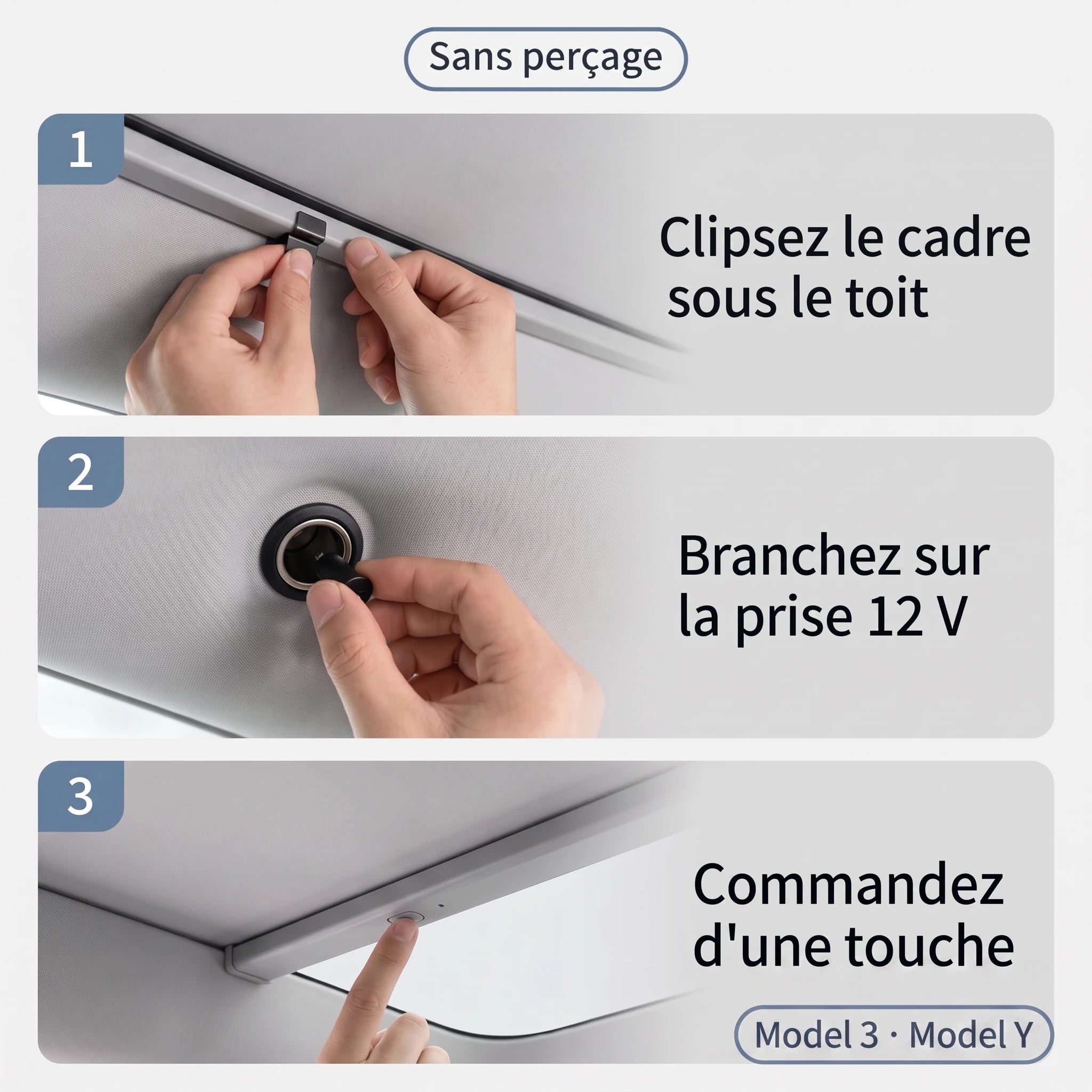 Sans perçage

1

Clipsez le cadre sous le toit

2

Branchez sur la prise 12 V

3

Commandez d'une touche

Model 3 · Model Y